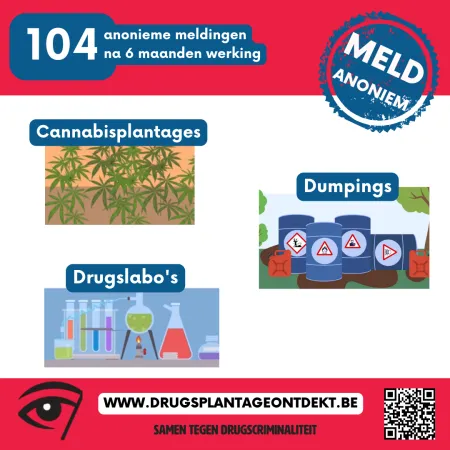 104 anonieme meldingen na 6 maanden werking

MELD ANONIEM

Cannabisplantages

Dumpings

Drugslabo's

WWW.DRUGSPLANTAGEONTDEKT.BE

SAMEN TEGEN DRUGSCRIMINALITEIT